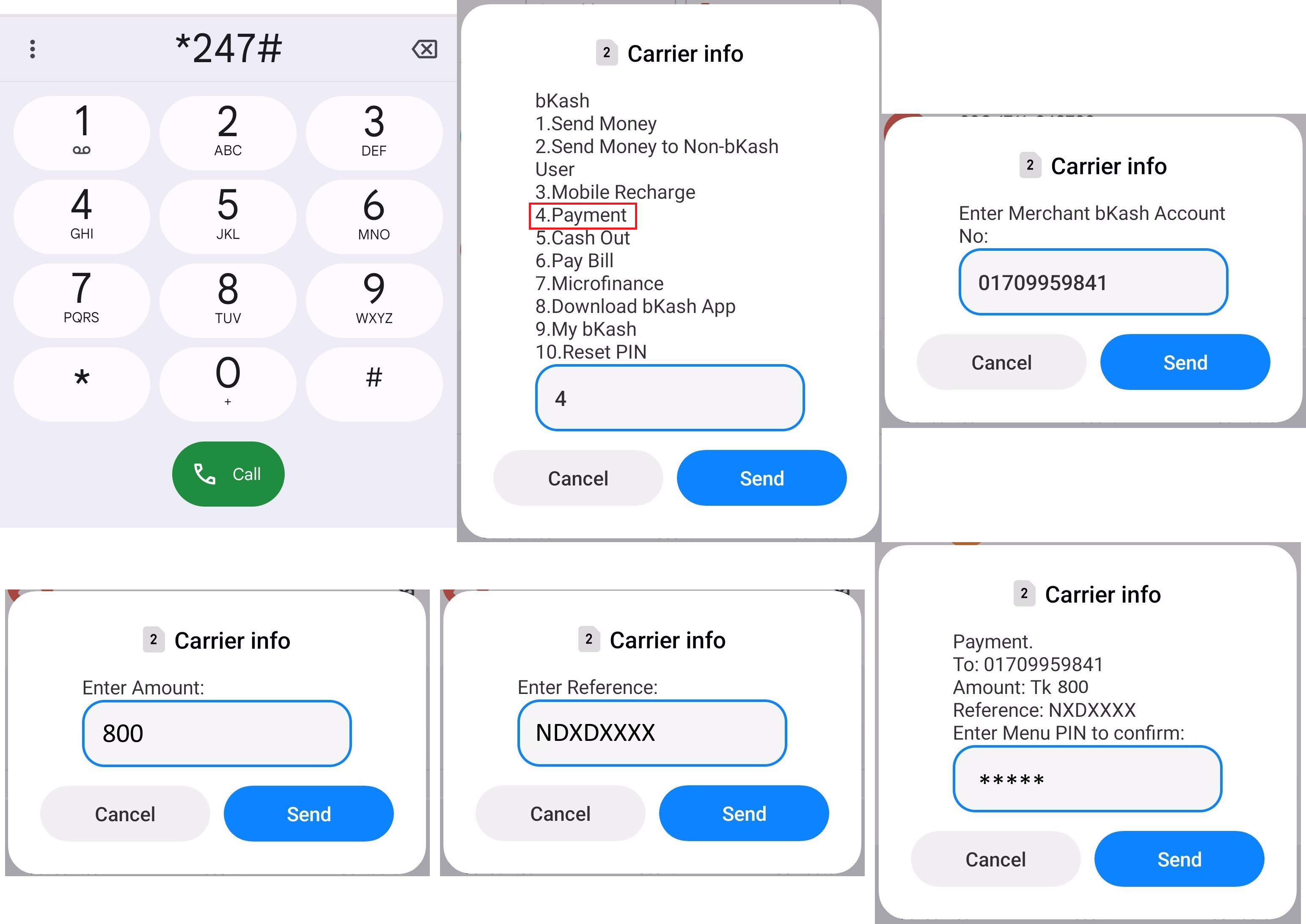 *247#

1
2 ABC
3 DEF
4 GHI
5 JKL
6 MNO
7 PQRS
8 TUV
9 WXYZ
*
0 +
#

Call

2 Carrier info

bKash
1.Send Money
2.Send Money to Non-bKash User
3.Mobile Recharge
4.Payment
5.Cash Out
6.Pay Bill
7.Microfinance
8.Download bKash App
9.My bKash
10.Reset PIN

4

Cancel Send

2 Carrier info

Enter Merchant bKash Account No:

01709959841

Cancel Send

2 Carrier info

Enter Amount:

800

Cancel Send

2 Carrier info

Enter Reference:

NDXDXXXX

Cancel Send

2 Carrier info

Payment.
To: 01709959841
Amount: Tk 800
Reference: NXDXXXX
Enter Menu PIN to confirm:

*****

Cancel Send